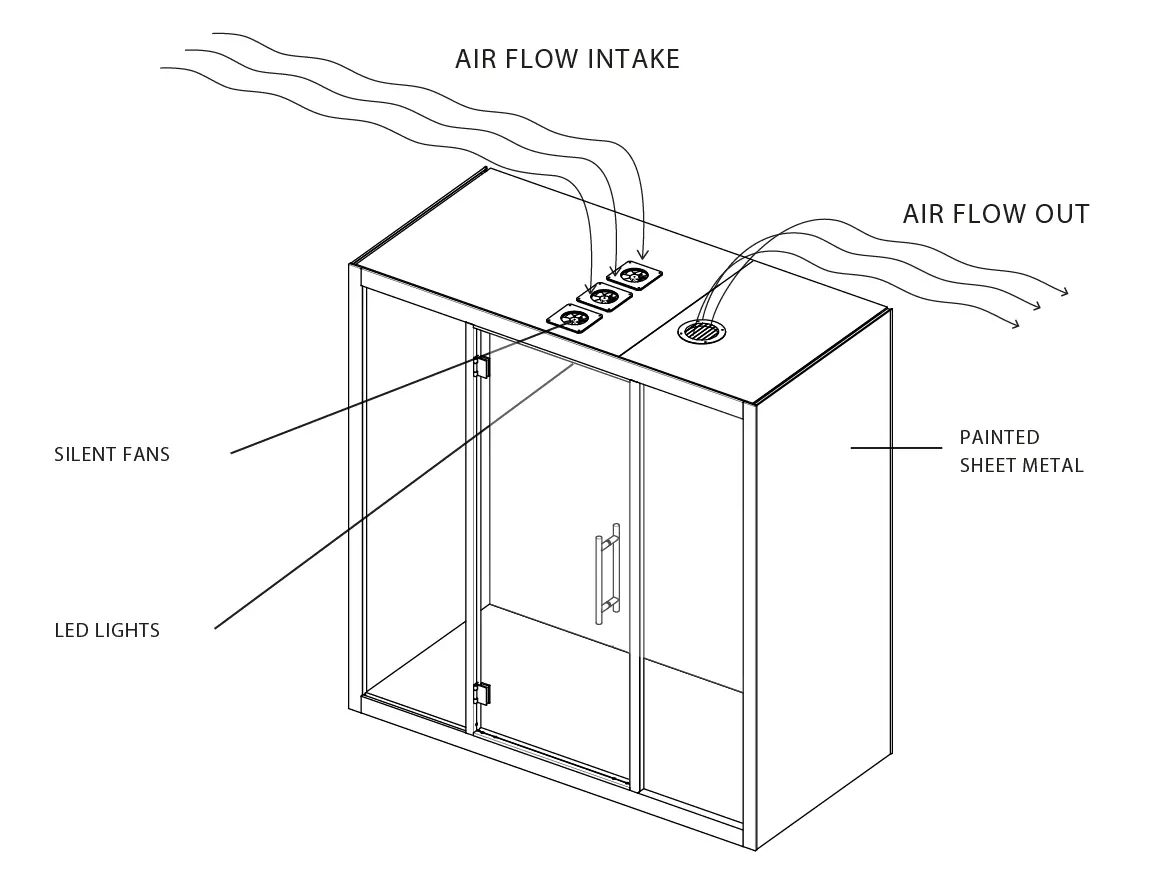 AIR FLOW INTAKE

AIR FLOW OUT

SILENT FANS

PAINTED SHEET METAL

LED LIGHTS